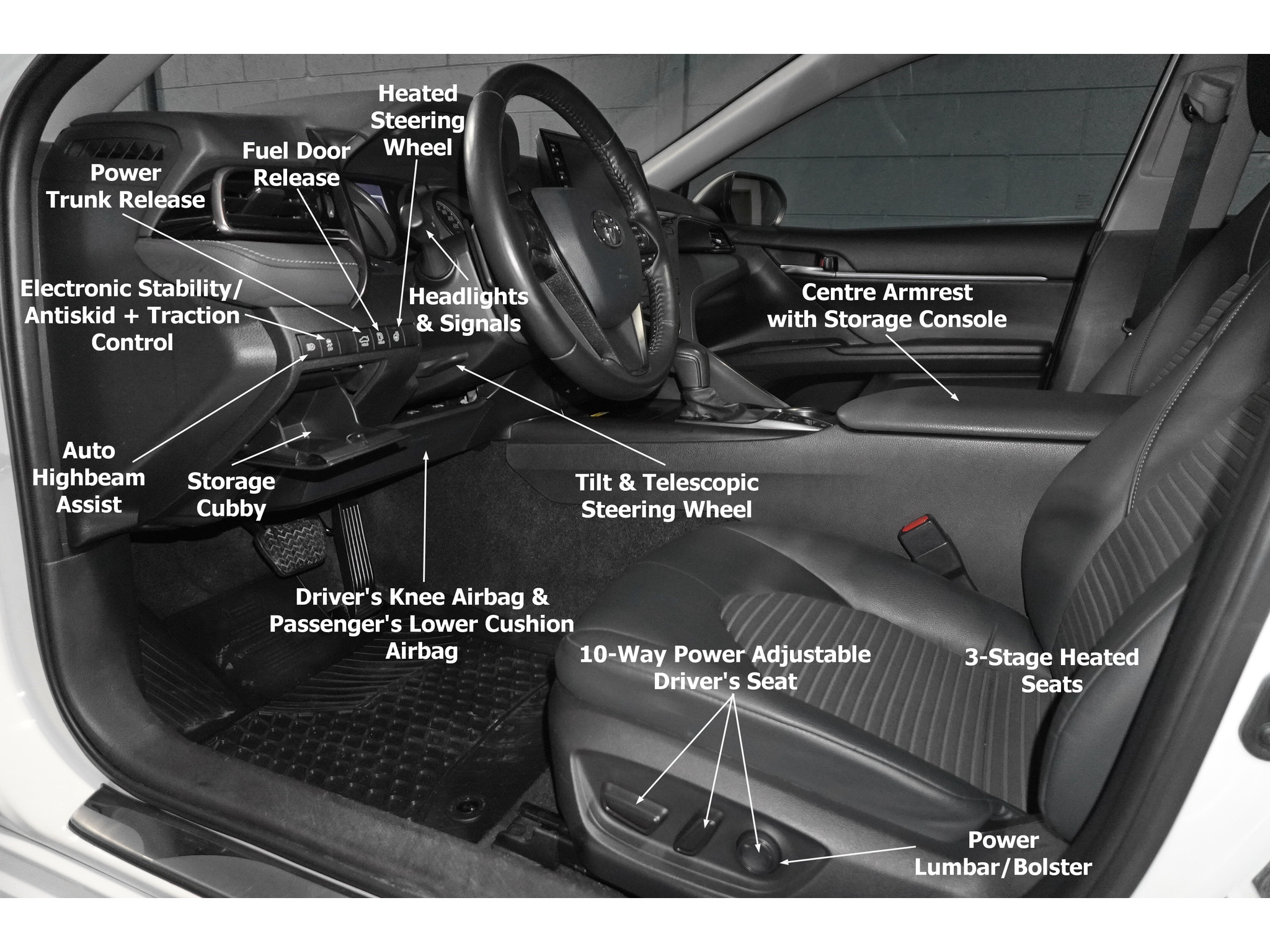 Heated Steering Wheel

Fuel Door Release

Power Trunk Release

Electronic Stability/ Antiskid + Traction Control

Headlights & Signals

Centre Armrest with Storage Console

Auto Highbeam Assist

Storage Cubby

Tilt & Telescopic Steering Wheel

Driver's Knee Airbag & Passenger's Lower Cushion Airbag

10-Way Power Adjustable Driver's Seat

3-Stage Heated Seats

Power Lumbar/Bolster